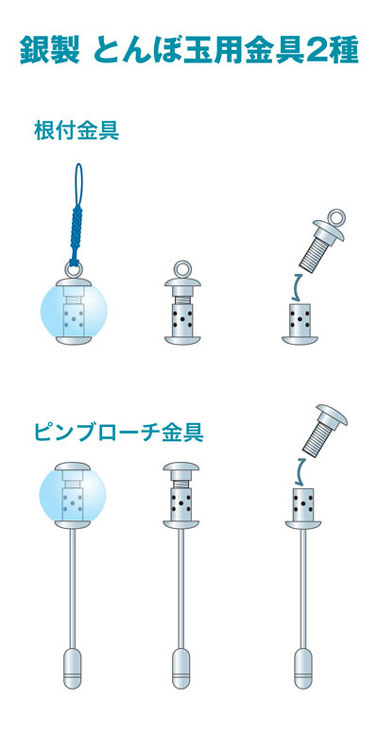 銀製 とんぼ玉用金具2種

根付金具

ピンブローチ金具